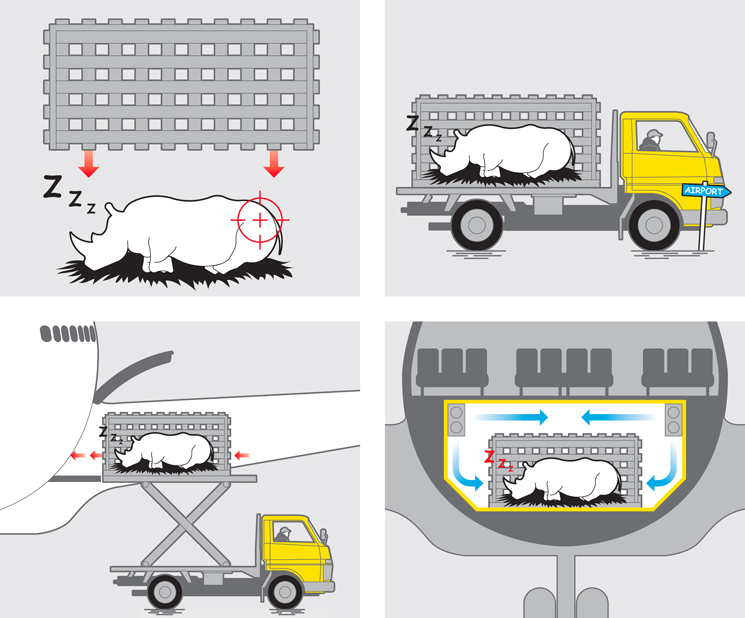 Z Z Z

Z Z Z

AIRPORT

Z Z Z

Z Z Z